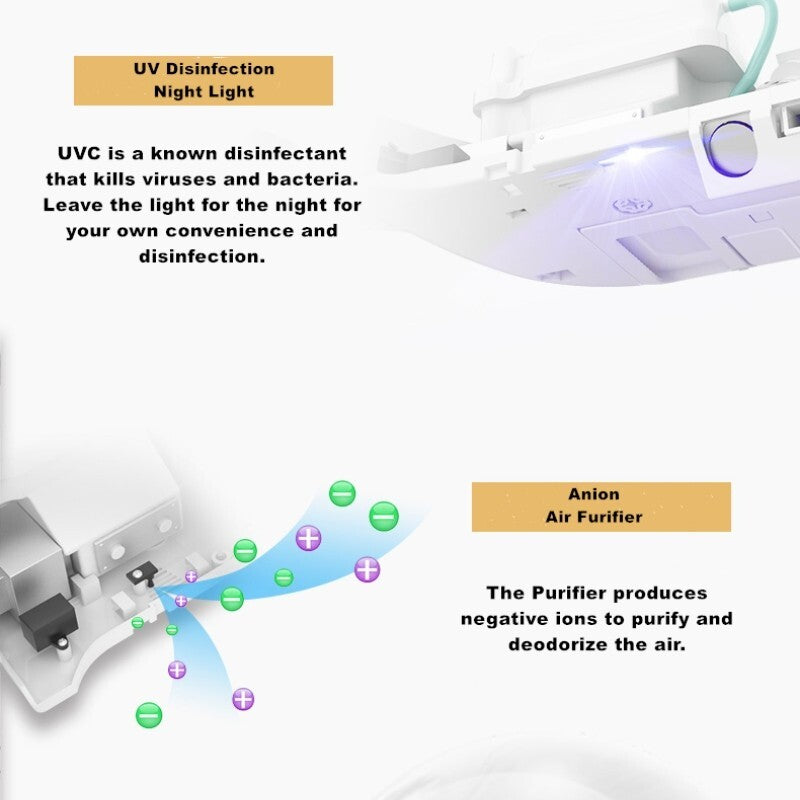 UV Disinfection
Night Light

UVC is a known disinfectant that kills viruses and bacteria. Leave the light for the night for your own convenience and disinfection.

Anion
Air Furifier

The Purifier produces negative ions to purify and deodorize the air.