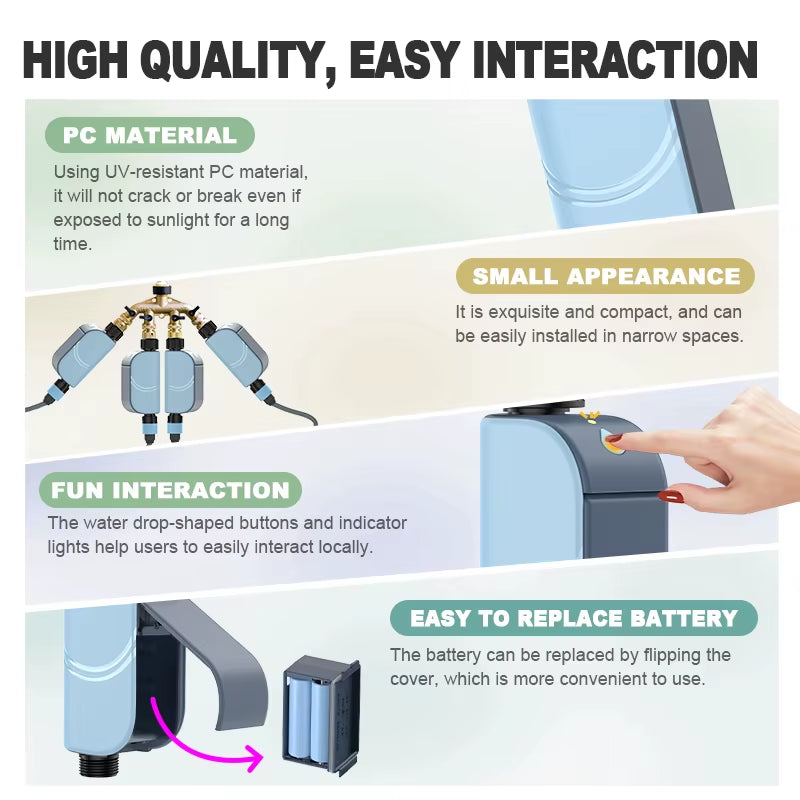 HIGH QUALITY, EASY INTERACTION

PC MATERIAL

Using UV-resistant PC material, it will not crack or break even if exposed to sunlight for a long time.

SMALL APPEARANCE

It is exquisite and compact, and can be easily installed in narrow spaces.

FUN INTERACTION

The water drop-shaped buttons and indicator lights help users to easily interact locally.

EASY TO REPLACE BATTERY

The battery can be replaced by flipping the cover, which is more convenient to use.