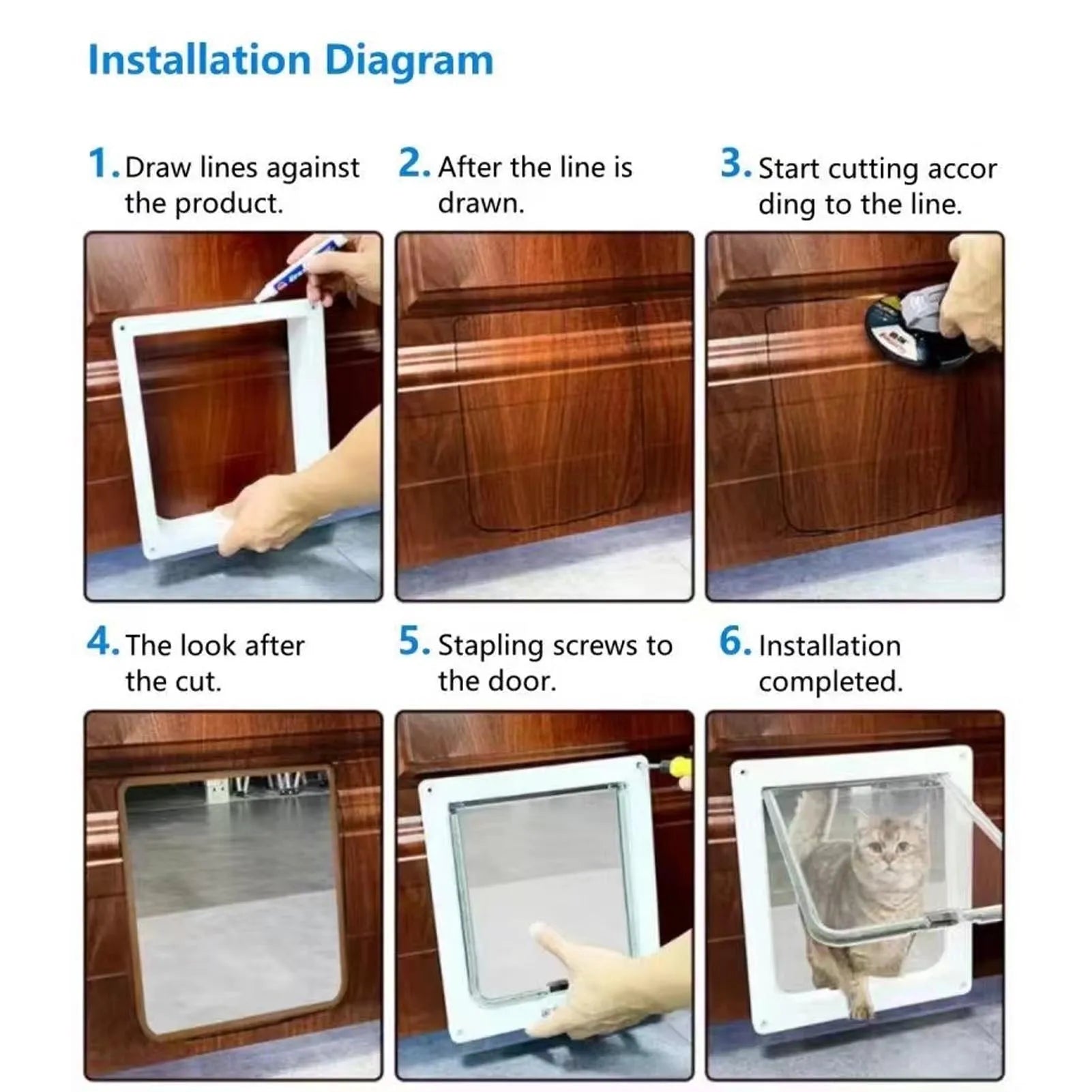 Installation Diagram

1. Draw lines against the product.

2. After the line is drawn.

3. Start cutting accor ding to the line.

4. The look after the cut.

5. Stapling screws to the door.

6. Installation completed.