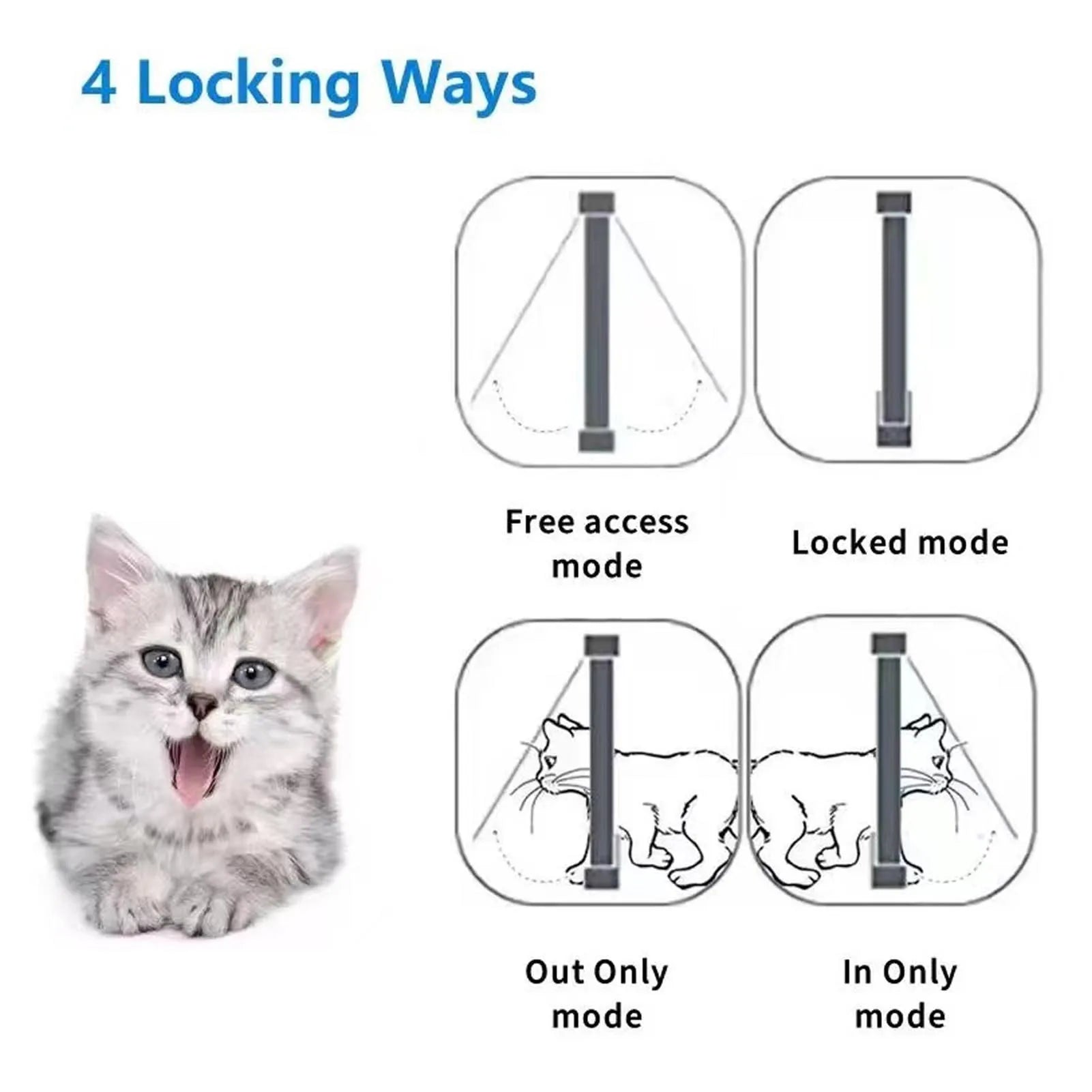 4 Locking Ways

Free access mode

Locked mode

Out Only mode

In Only mode