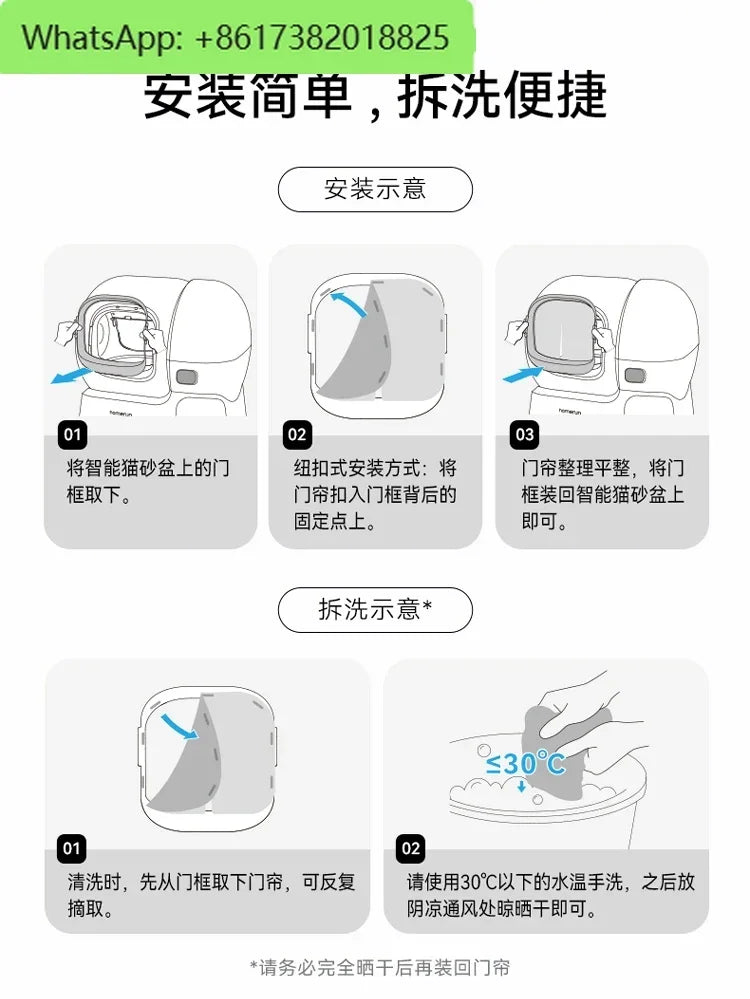 WhatsApp: +8617382018825

安装简单，拆洗便捷

安装示意

homerun

01
将智能猫砂盆上的门框取下。

02
纽扣式安装方式：将门帘扣入门框背后的固定点上。

homerun

03
门帘整理平整，将门框装回智能猫砂盆上即可。

拆洗示意*

01
清洗时，先从门框取下门帘，可反复摘取。

≤30℃

02
请使用30℃以下的水温手洗，之后放阴凉通风处晾晒干即可。

*请务必完全晒干后再装回门帘