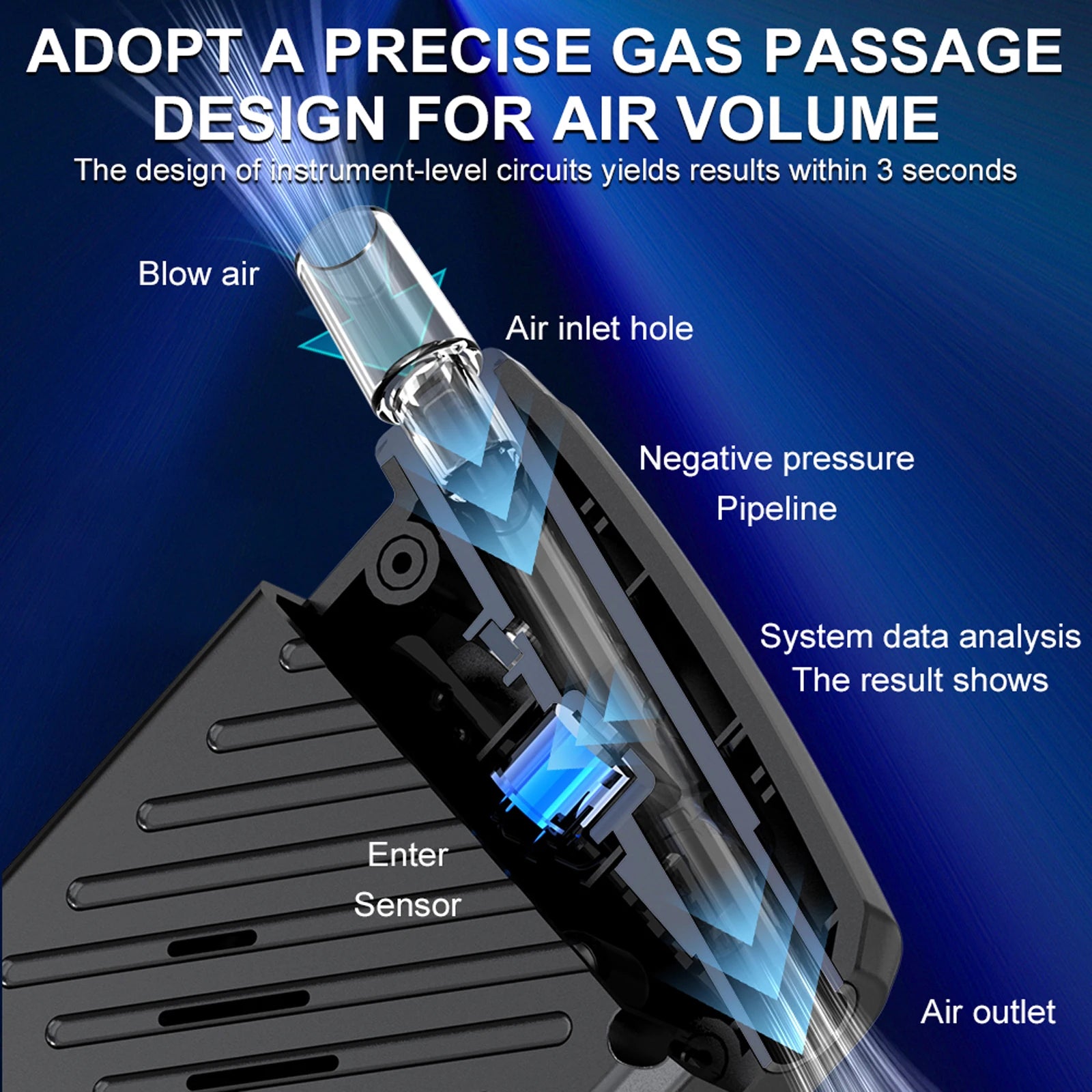 ADOPT A PRECISE GAS PASSAGE DESIGN FOR AIR VOLUME

The design of instrument-level circuits yields results within 3 seconds

Blow air

Air inlet hole

Negative pressure
Pipeline

System data analysis
The result shows

Enter
Sensor

Air outlet