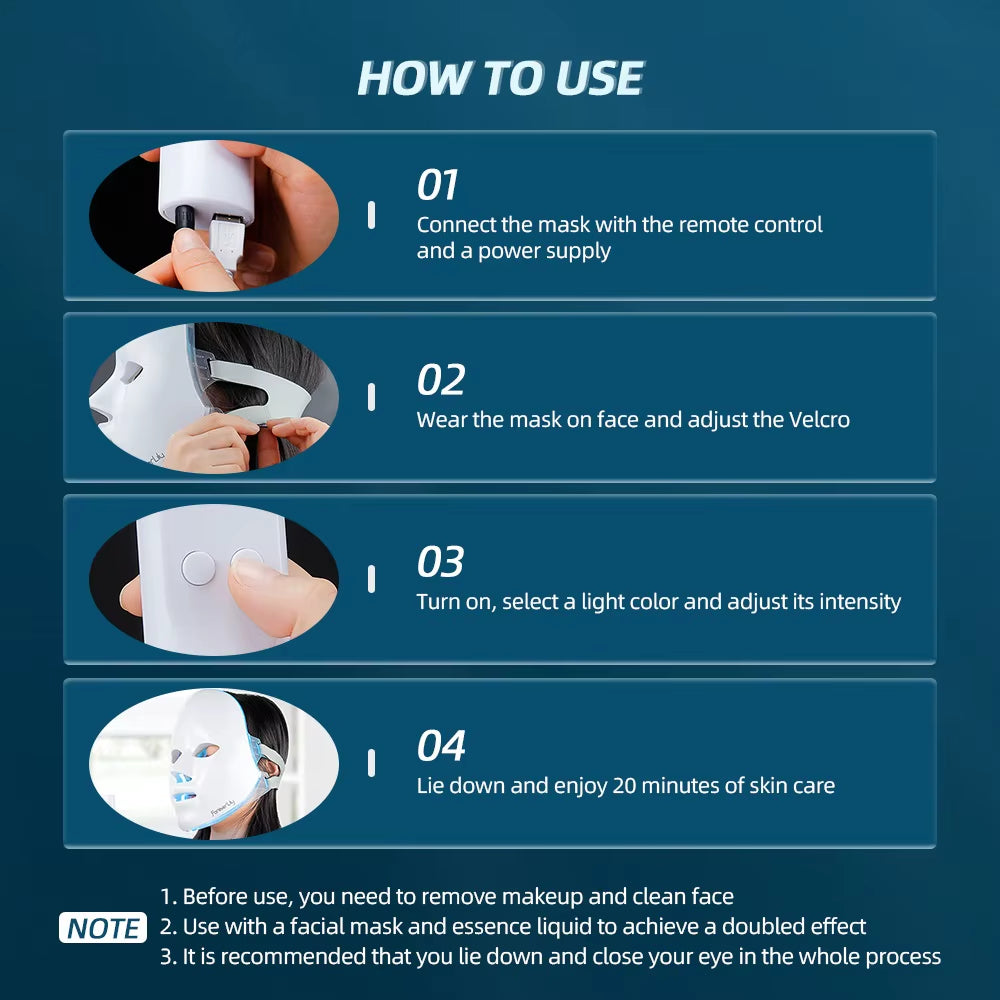 HOW TO USE

01
Connect the mask with the remote control and a power supply

02
Wear the mask on face and adjust the Velcro

03
Turn on, select a light color and adjust its intensity

04
Lie down and enjoy 20 minutes of skin care

NOTE
1. Before use, you need to remove makeup and clean face
2. Use with a facial mask and essence liquid to achieve a doubled effect
3. It is recommended that you lie down and close your eye in the whole process